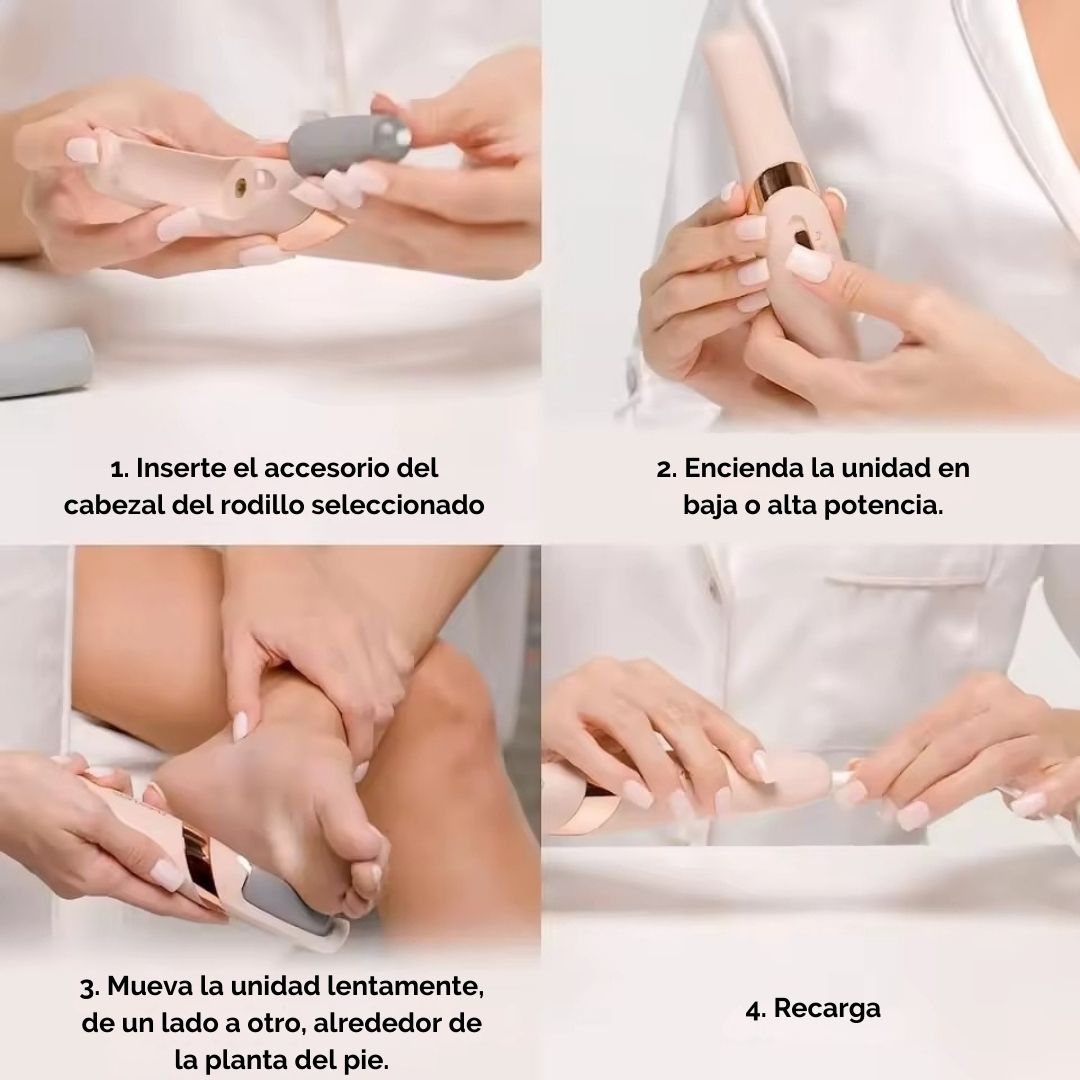 1. Inserte el accesorio del cabezal del rodillo seleccionado

2. Encienda la unidad en baja o alta potencia.

3. Mueva la unidad lentamente, de un lado a otro, alrededor de la planta del pie.

4. Recarga